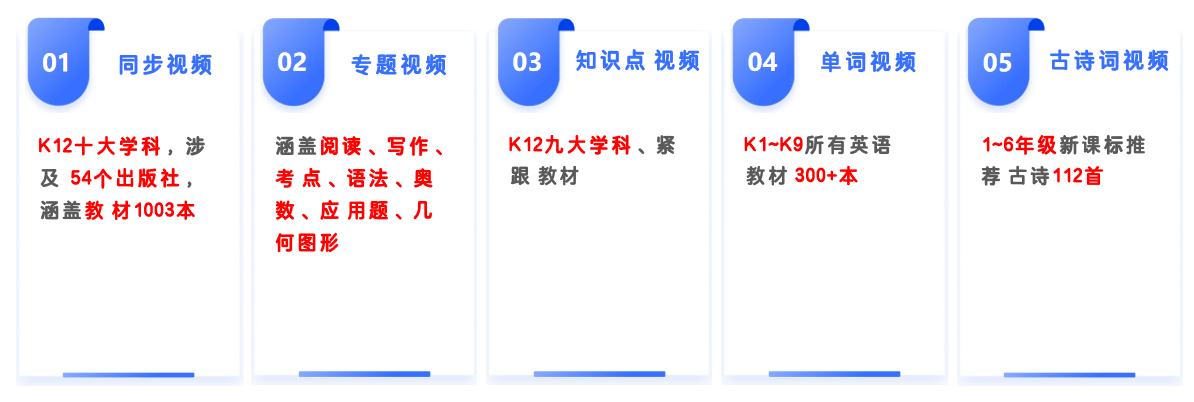 01 同步视频

K12十大学科，涉及54个出版社，涵盖教材1003本

02 专题视频

涵盖阅读、写作、考点、语法、奥数、应用题、几何图形

03 知识点视频

K12九大学科、紧跟教材

04 单词视频

K1~K9所有英语教材300+本

05 古诗词视频

1~6年级新课标推荐古诗112首